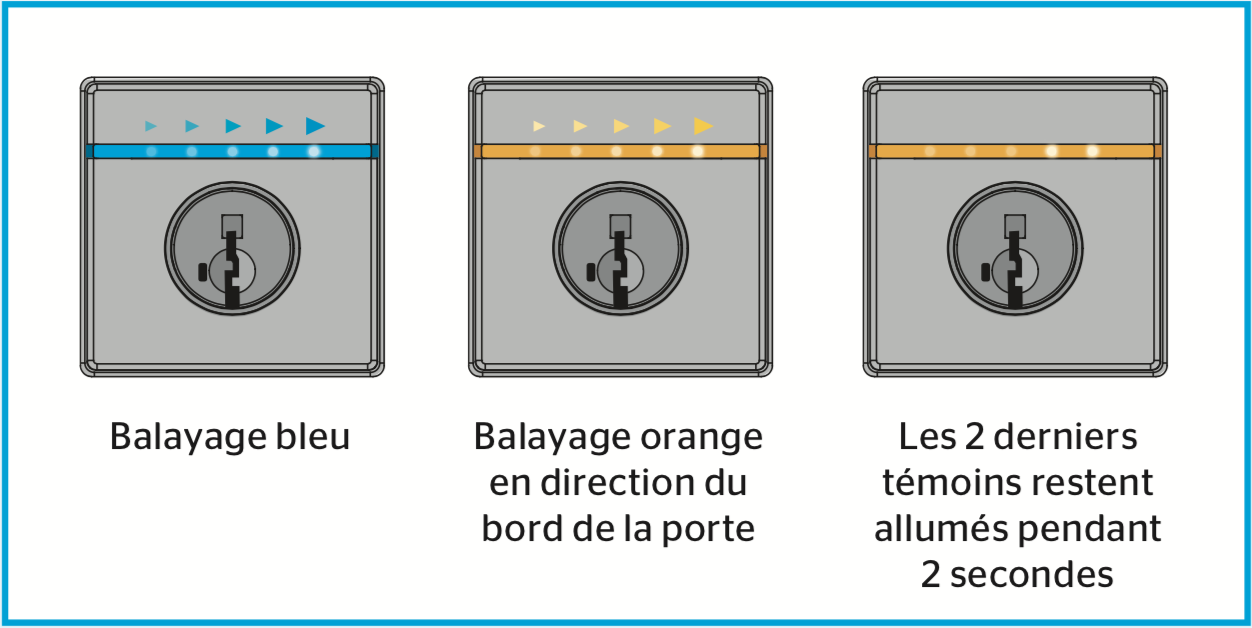 Balayage bleu

Balayage orange en direction du bord de la porte

Les 2 derniers témoins restent allumés pendant 2 secondes