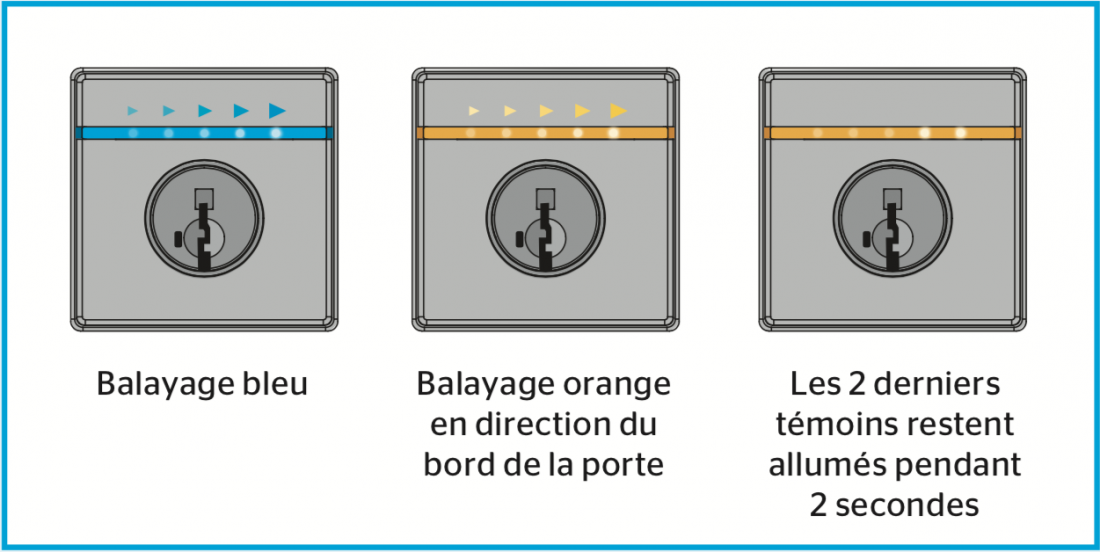 Balayage bleu

Balayage orange en direction du bord de la porte

Les 2 derniers témoins restent allumés pendant 2 secondes