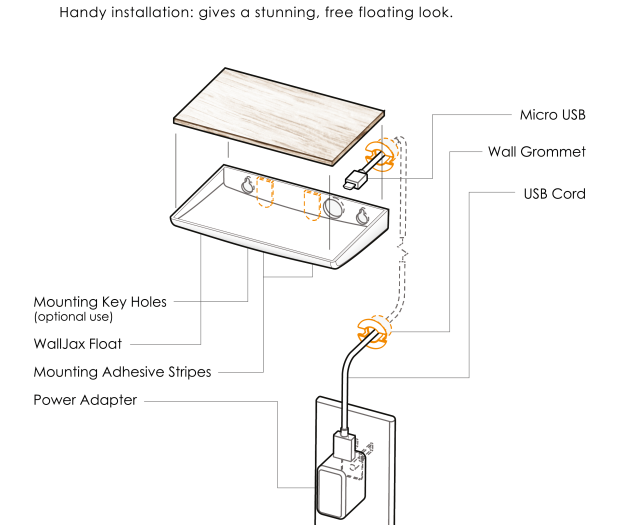 Handy installation: gives a stunning, free floating look.

Micro USB

Wall Grommet

USB Cord

Mounting Key Holes
(optional use)

WallJax Float

Mounting Adhesive Stripes

Power Adapter