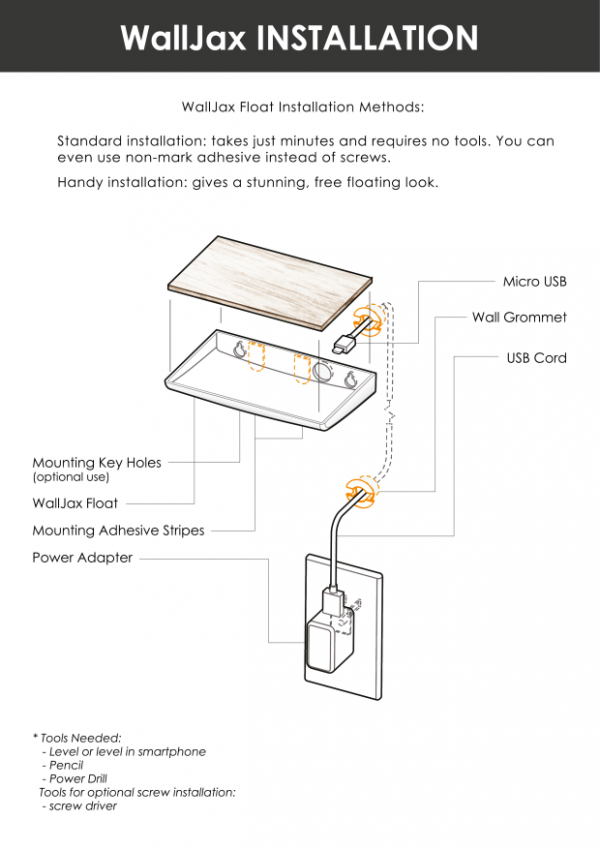 WallJax INSTALLATION

WallJax Float Installation Methods:

Standard installation: takes just minutes and requires no tools. You can even use non-mark adhesive instead of screws.

Handy installation: gives a stunning, free floating look.

Micro USB

Wall Grommet

USB Cord

Mounting Key Holes
(optional use)

WallJax Float

Mounting Adhesive Stripes

Power Adapter

* Tools Needed:
- Level or level in smartphone
- Pencil
- Power Drill
Tools for optional screw installation:
- screw driver