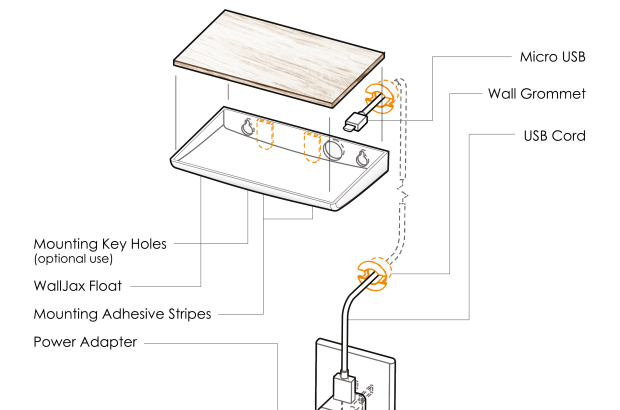 Micro USB

Wall Grommet

USB Cord

Mounting Key Holes
(optional use)

WallJax Float

Mounting Adhesive Stripes

Power Adapter