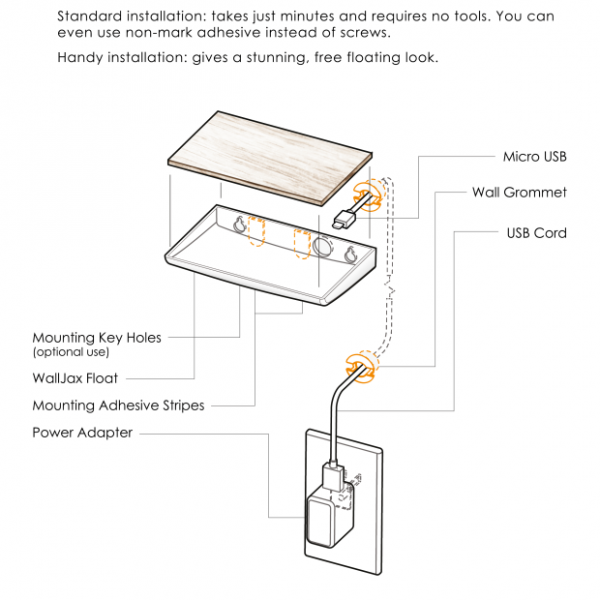 Standard installation: takes just minutes and requires no tools. You can even use non-mark adhesive instead of screws.

Handy installation: gives a stunning, free floating look.

Micro USB

Wall Grommet

USB Cord

Mounting Key Holes
(optional use)

WallJax Float

Mounting Adhesive Stripes

Power Adapter