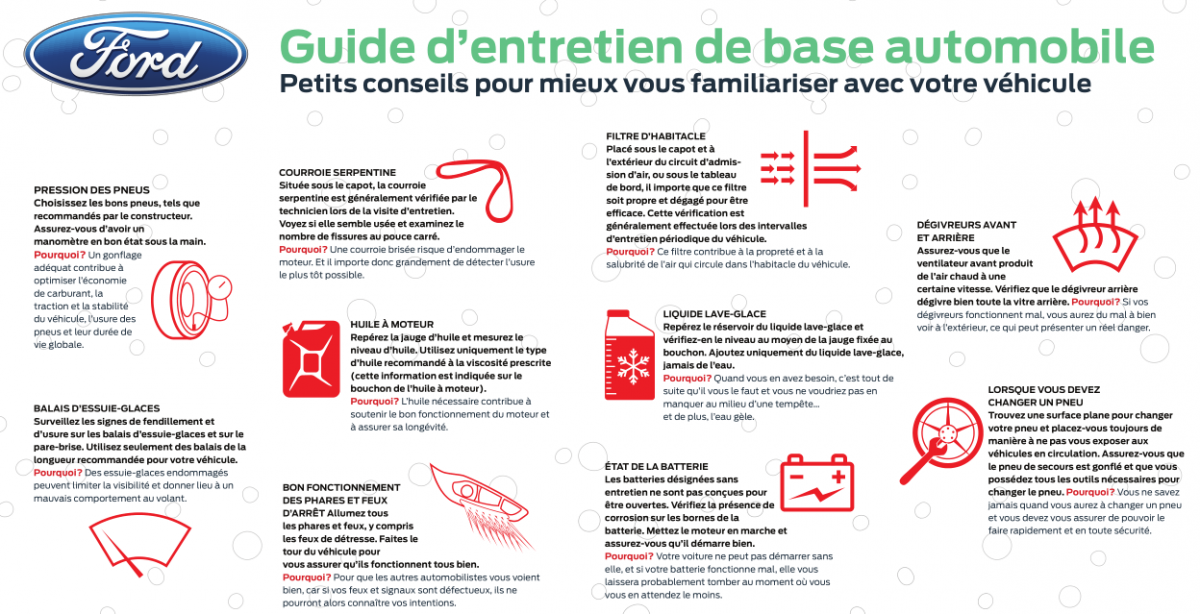 Ford

Guide d'entretien de base automobile
Petits conseils pour mieux vous familiariser avec votre véhicule

PRESSION DES PNEUS
Choisissez les bons pneus, tels que recommandés par le constructeur. Assurez-vous d'avoir un manomètre en bon état sous la main.
Pourquoi? Un gonflage adéquat contribue à optimiser l'économie de carburant, la traction et la stabilité du véhicule, l'usure des pneus et leur durée de vie globale.

BALAIS D'ESSUIE-GLACES
Surveillez les signes de fendillement et d'usure sur les balais d'essuie-glaces et sur le pare-brise. Utilisez seulement des balais de la longueur recommandée pour votre véhicule.
Pourquoi? Des essuie-glaces endommagés peuvent limiter la visibilité et donner lieu à un mauvais comportement au volant.

COURROIE SERPENTINE
Située sous le capot, la courroie serpentine est généralement vérifiée par le technicien lors de la visite d'entretien. Voyez si elle semble usée et examinez le nombre de fissures au pouce carré.
Pourquoi? Une courroie brisée risque d'endommager le moteur. Et il importe donc grandement de détecter l'usure le plus tôt possible.

HUILE À MOTEUR
Repérez la jauge d'huile et mesurez le niveau d'huile. Utilisez uniquement le type d'huile recommandé à la viscosité prescrite (cette information est indiquée sur le bouchon de l'huile à moteur).
Pourquoi? L'huile nécessaire contribue à soutenir le bon fonctionnement du moteur et à assurer sa longévité.

BON FONCTIONNEMENT DES PHARES ET FEUX D'ARRÊT
Allumez tous les phares et feux, y compris les feux de détresse. Faites le tour du véhicule pour vous assurer qu'ils fonctionnent tous bien.
Pourquoi? Pour que les autres automobilistes vous voient bien, car si vos feux et signaux sont défectueux, ils ne pourront alors connaître vos intentions.

FILTRE D'HABITACLE
Placé sous le capot et à l'extérieur du circuit d'admission d'air, ou sous le tableau de bord, il importe que ce filtre soit propre et dégagé pour être efficace. Cette vérification est généralement effectuée lors des intervalles d'entretien périodique du véhicule.
Pourquoi? Ce filtre contribue à la propreté et à la salubrité de l'air qui circule dans l'habitacle du véhicule.

LIQUIDE LAVE-GLACE
Repérez le réservoir du liquide lave-glace et vérifiez-en le niveau au moyen de la jauge fixée au bouchon. Ajoutez uniquement du liquide lave-glace, jamais de l'eau.
Pourquoi? Quand vous en avez besoin, c'est tout de suite qu'il vous le faut et vous ne voudriez pas en manquer au milieu d'une tempête… et de plus, l'eau gèle.

ÉTAT DE LA BATTERIE
Les batteries désignées sans entretien ne sont pas conçues pour être ouvertes. Vérifiez la présence de corrosion sur les bornes de la batterie. Mettez le moteur en marche et assurez-vous qu'il démarre bien.
Pourquoi? Votre voiture ne peut pas démarrer sans elle, et si votre batterie fonctionne mal, elle vous laissera probablement tomber au moment où vous vous en attendez le moins.

DÉGIVREURS AVANT ET ARRIÈRE
Assurez-vous que le ventilateur avant produit de l'air chaud à une certaine vitesse. Vérifiez que le dégivreur arrière dégivre bien toute la vitre arrière. Pourquoi? Si vos dégivreurs fonctionnent mal, vous aurez du mal à bien voir à l'extérieur, ce qui peut présenter un réel danger.

LORSQUE VOUS DEVEZ CHANGER UN PNEU
Trouvez une surface plane pour changer votre pneu et placez-vous toujours de manière à ne pas vous exposer aux véhicules en circulation. Assurez-vous que le pneu de secours est gonflé et que vous possédez tous les outils nécessaires pour changer le pneu. Pourquoi? Vous ne savez jamais quand vous aurez à changer un pneu et vous devez vous assurer de pouvoir le faire rapidement et en toute sécurité.