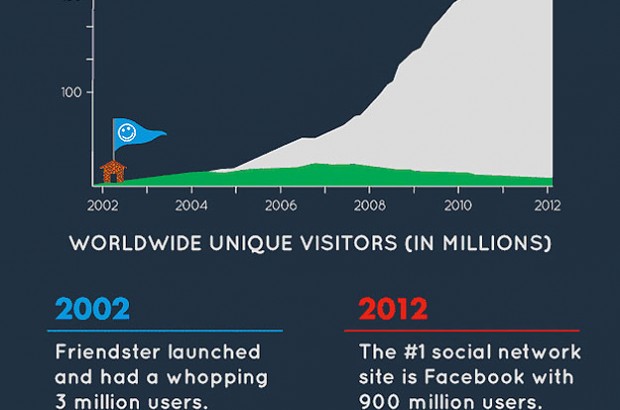 100

2002
2004
2006
2008
2010
2012

WORLDWIDE UNIQUE VISITORS (IN MILLIONS)

2002

Friendster launched and had a whopping 3 million users.

2012

The #1 social network site is Facebook with 900 million users.